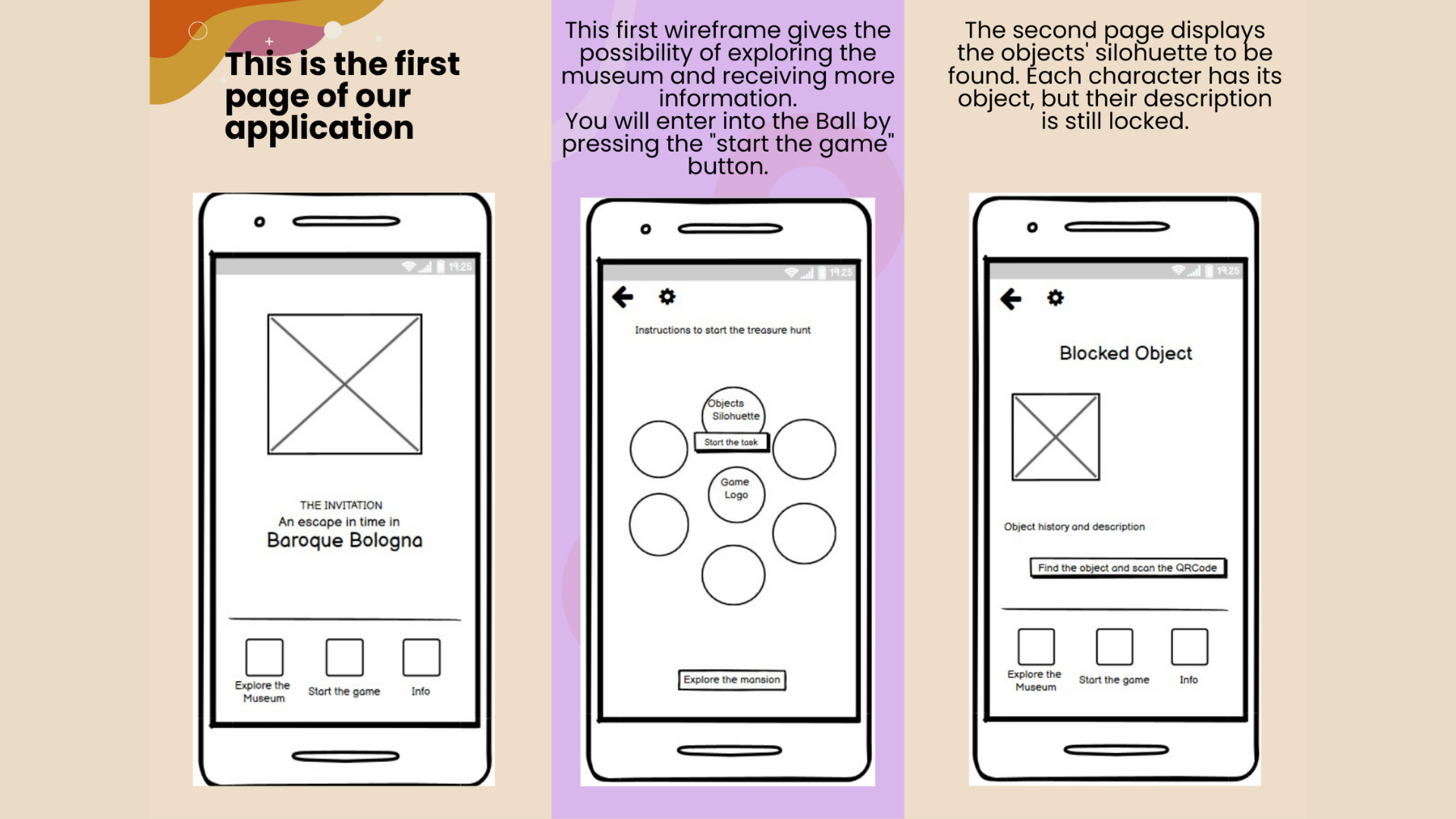 This is the first page of our application

19:25

THE INVITATION
An escape in time in
Baroque Bologna

Explore the Museum
Start the game
Info

This first wireframe gives the possibility of exploring the museum and receiving more information.
You will enter into the Ball by pressing the "start the game" button.

19:25

Instructions to start the treasure hunt

Objects Silohuette
Start the task

Game Logo

Explore the mansion

The second page displays the objects' silohuette to be found. Each character has its object, but their description is still locked.

19:25

Blocked Object

Object history and description

Find the object and scan the QRCode

Explore the Museum
Start the game
Info